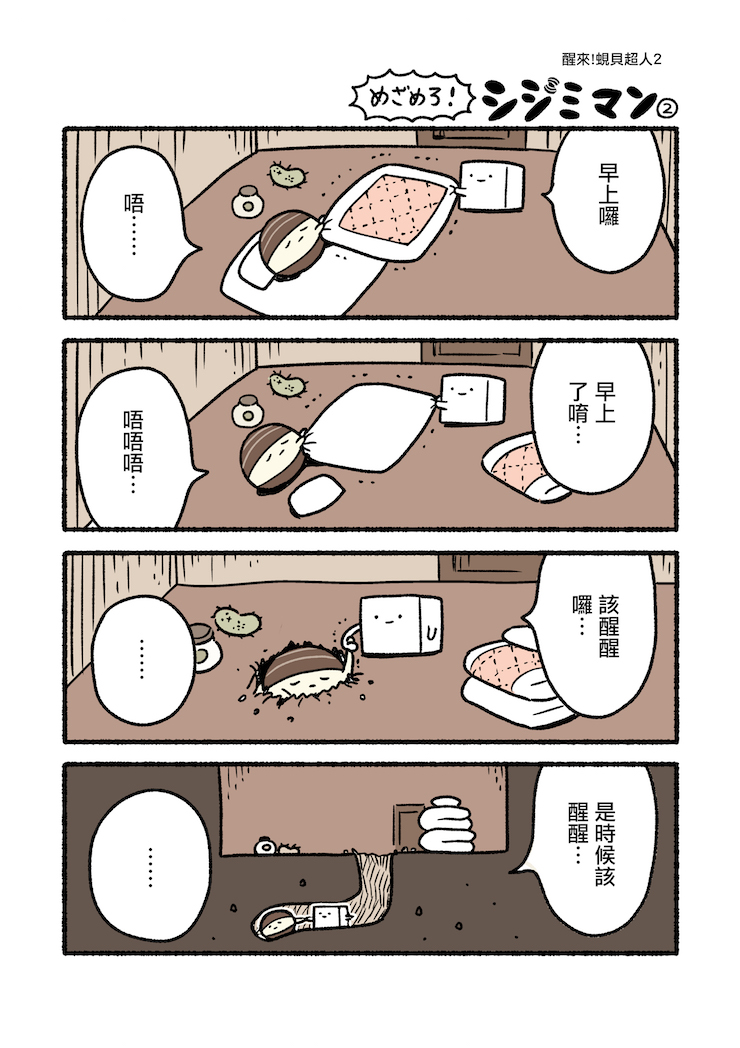 醒來!蜆貝超人2

めざめろ!シジミマン②

早上囉

唔……

早上了唷…

唔唔唔…

該醒醒囉…

……

是時候該醒醒…

……